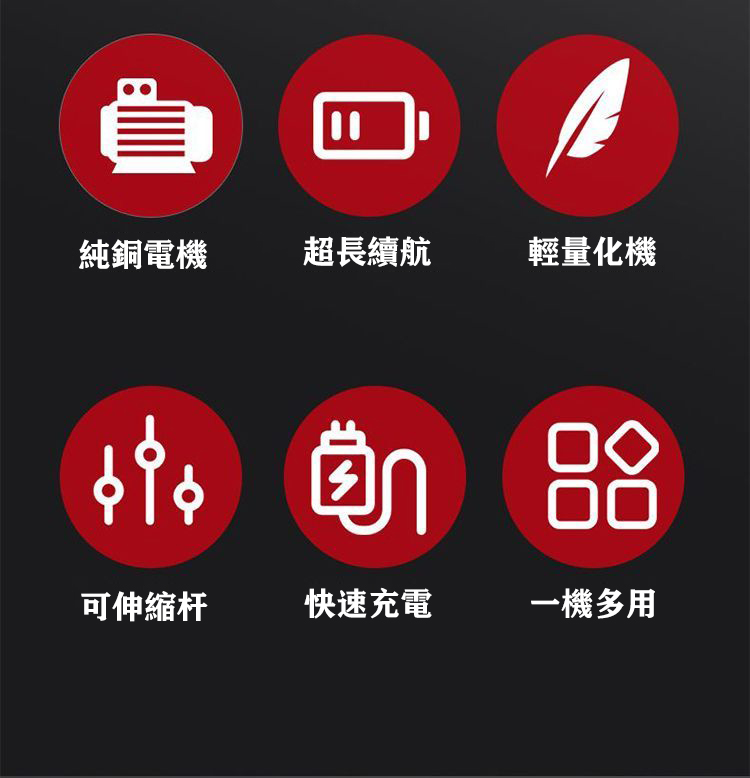 純銅電機

超長續航

輕量化機

可伸縮杆

快速充電

一機多用